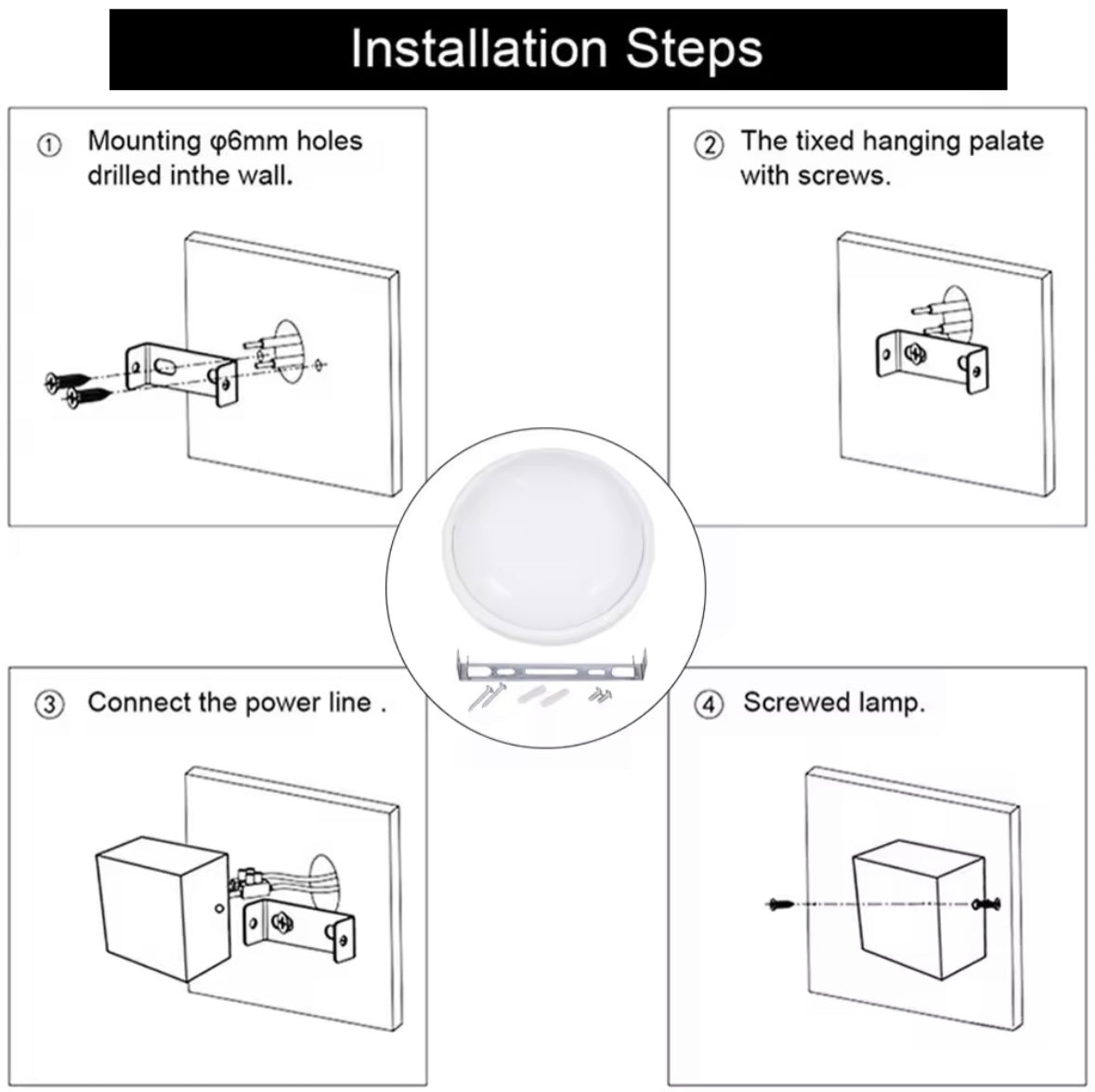 Installation Steps

① Mounting φ6mm holes drilled inthe wall.

② The tixed hanging palate with screws.

③ Connect the power line .

④ Screwed lamp.