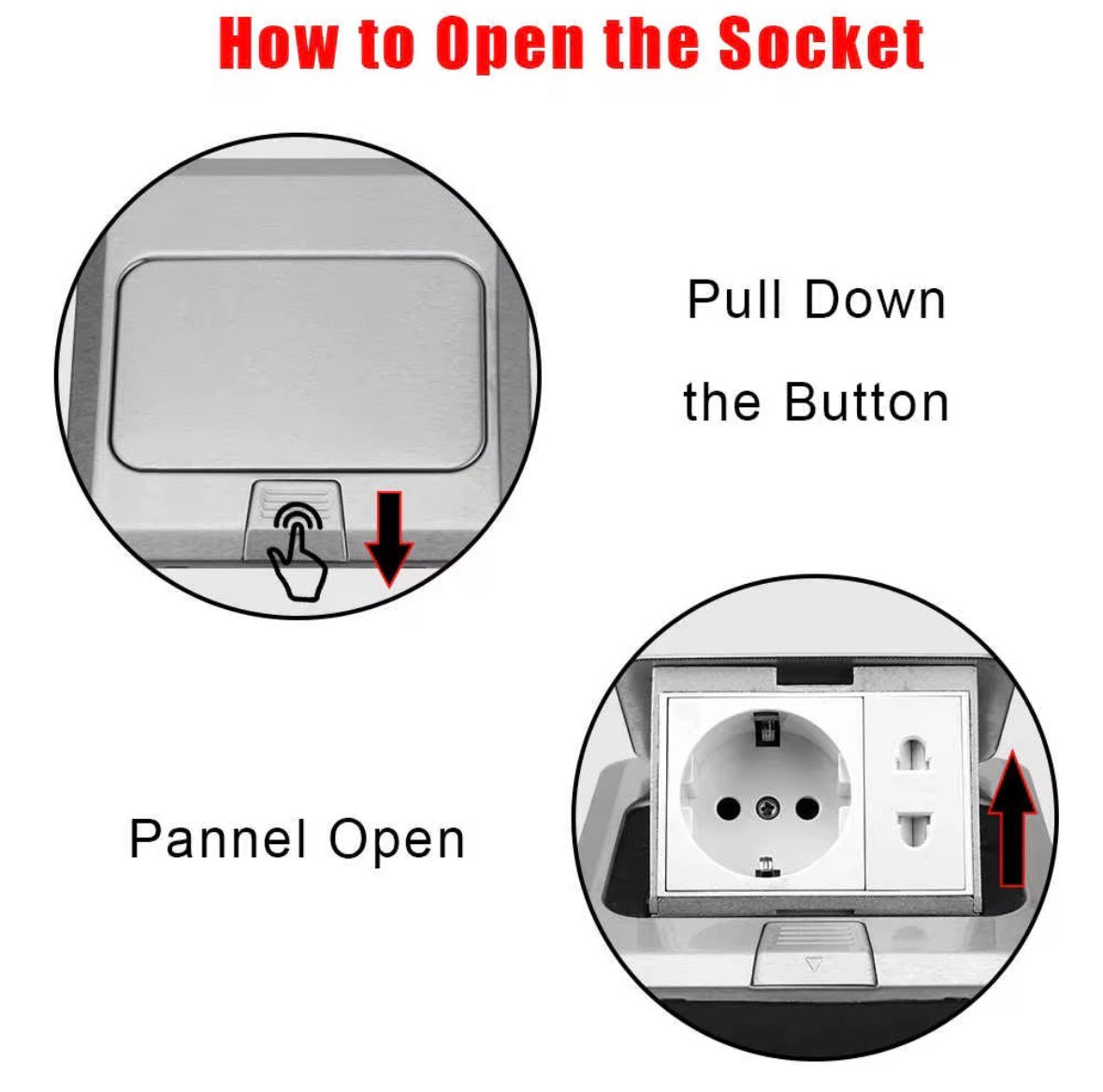 How to Open the Socket

Pull Down

the Button

Pannel Open